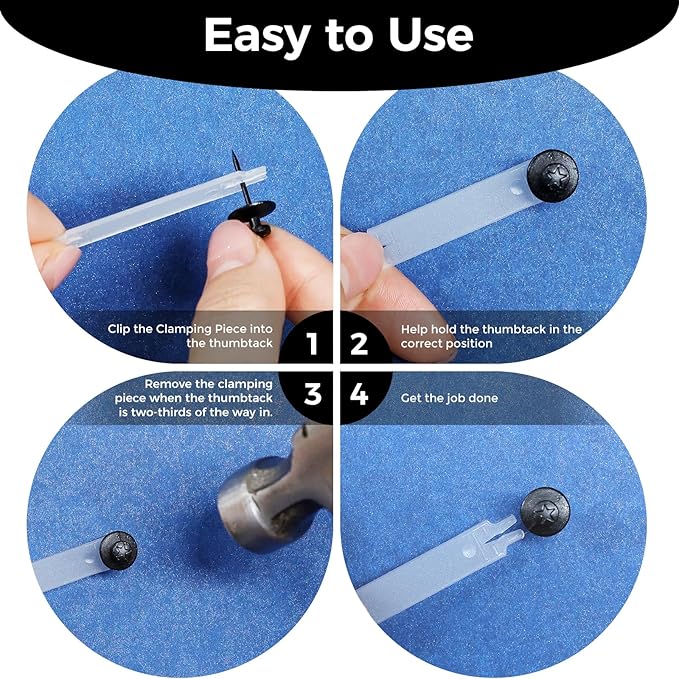 Easy to Use

Clip the Clamping Piece into the thumbtack

1

2

Help hold the thumbtack in the correct position

Remove the clamping piece when the thumbtack is two-thirds of the way in.

3

4

Get the job done